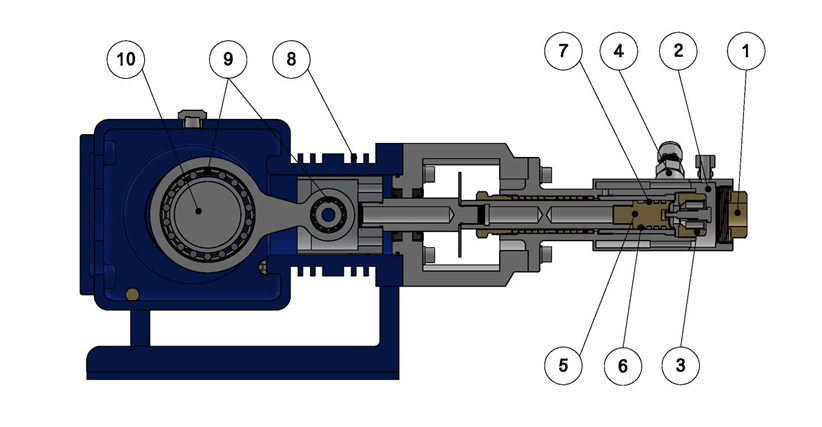 10
9
8
7
4
2
1
5
6
3